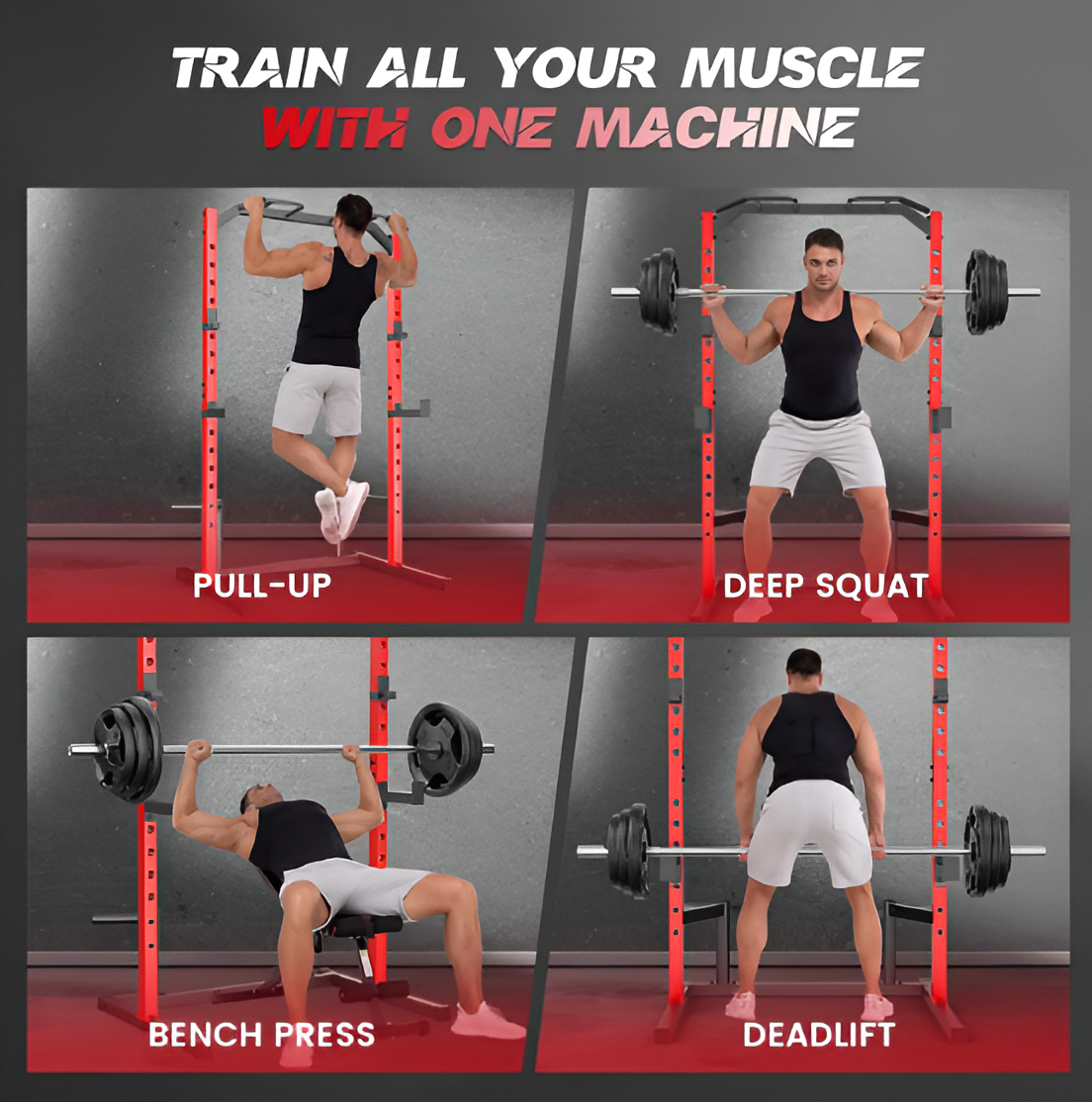 TRAIN ALL YOUR MUSCLE
WITH ONE MACHINE

PULL-UP

DEEP SQUAT

BENCH PRESS

DEADLIFT