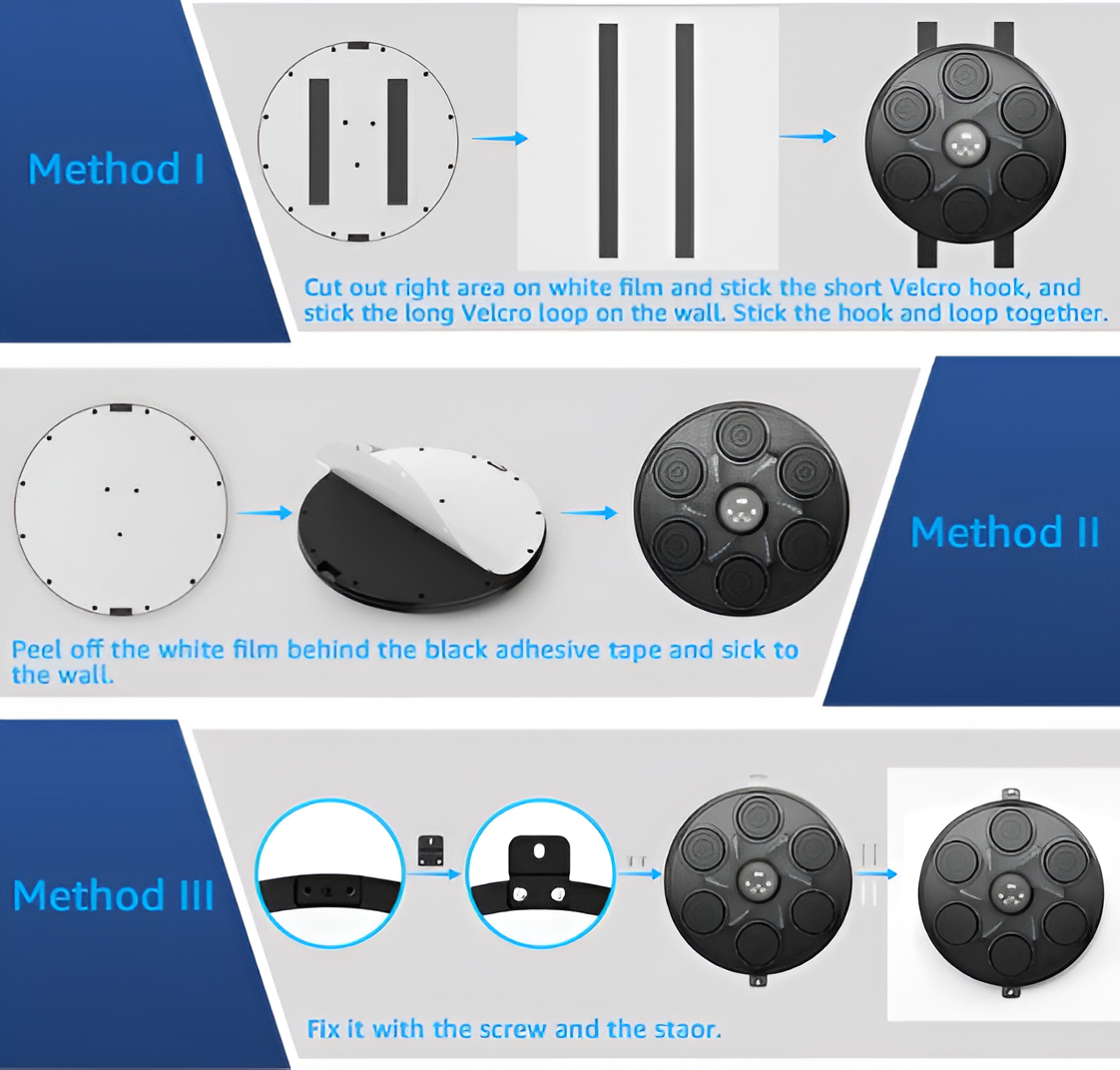 Method I

Cut out right area on white film and stick the short Velcro hook, and stick the long Velcro loop on the wall. Stick the hook and loop together.

Method II

Peel off the white film behind the black adhesive tape and sick to the wall.

Method III

Fix it with the screw and the staor.