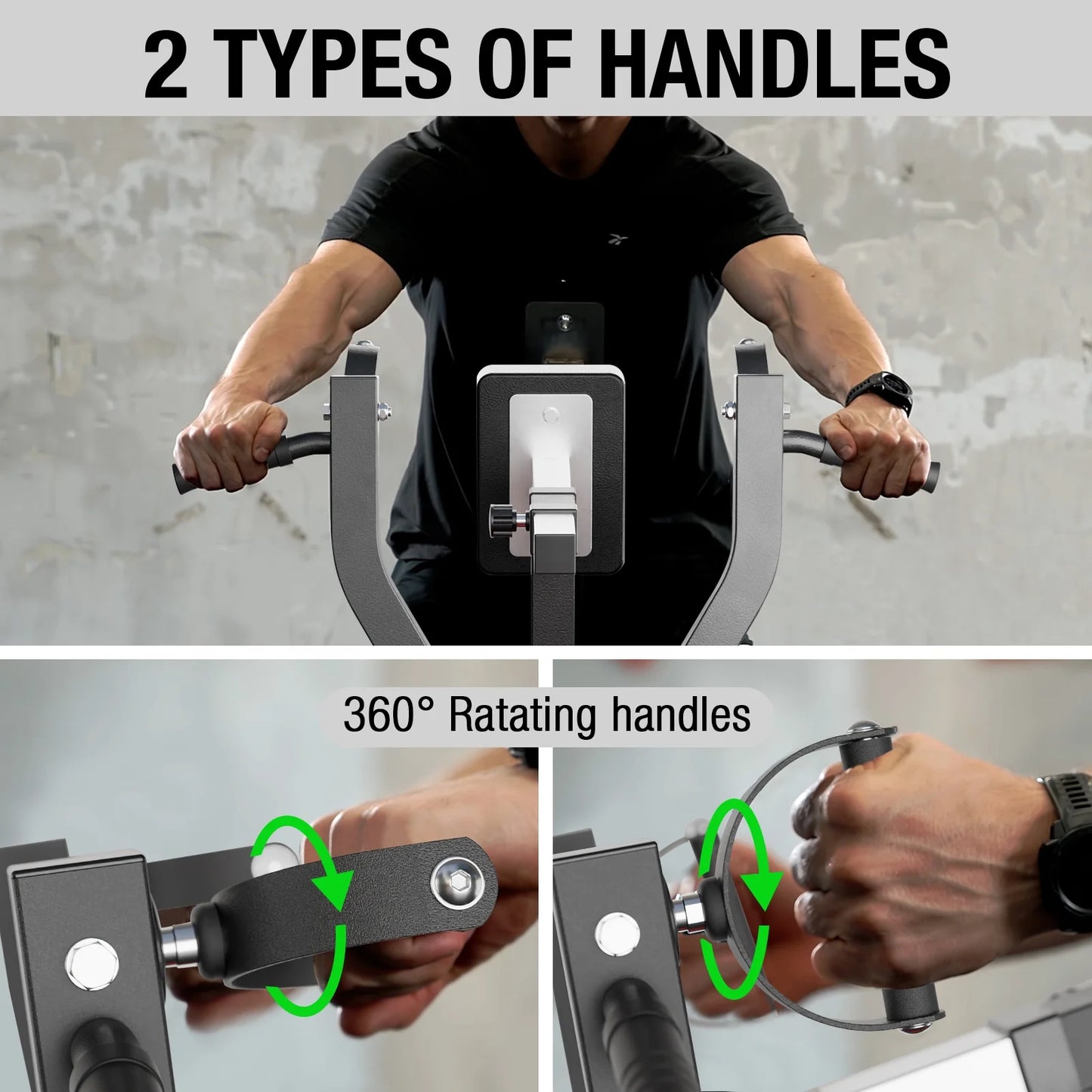 2 TYPES OF HANDLES

360° Ratating handles