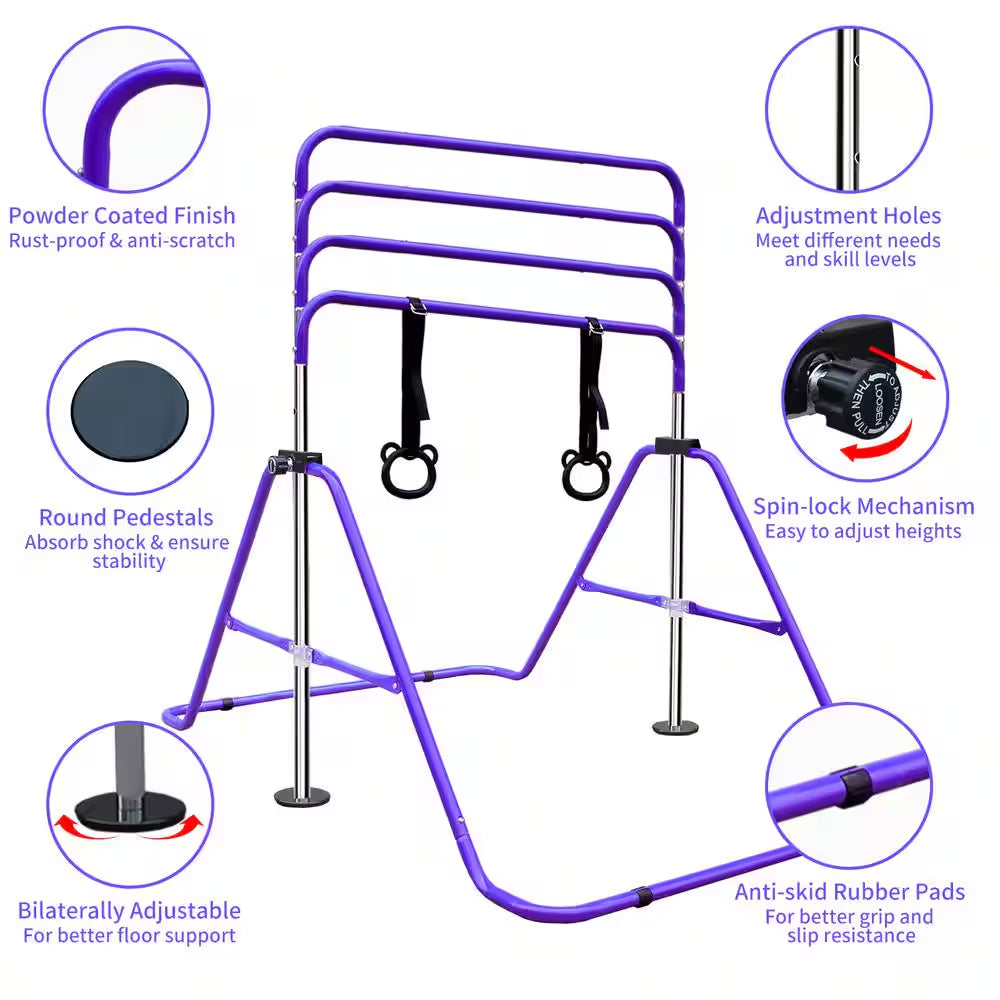 Powder Coated Finish
Rust-proof & anti-scratch

Round Pedestals
Absorb shock & ensure stability

Bilaterally Adjustable
For better floor support

Adjustment Holes
Meet different needs and skill levels

TO ADJUST LOOSEN THEN PULL

Spin-lock Mechanism
Easy to adjust heights

Anti-skid Rubber Pads
For better grip and slip resistance