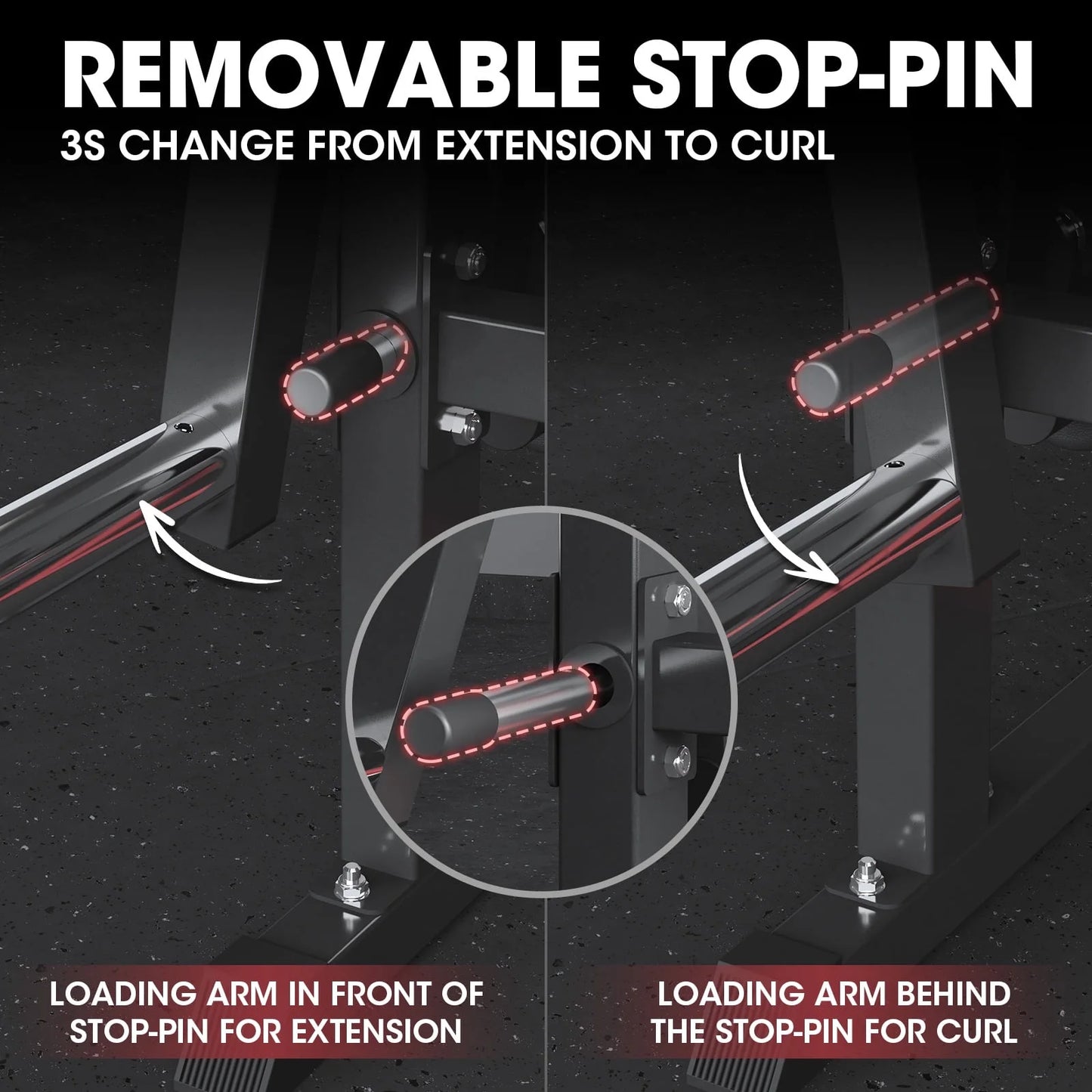 REMOVABLE STOP-PIN

3S CHANGE FROM EXTENSION TO CURL

LOADING ARM IN FRONT OF STOP-PIN FOR EXTENSION

LOADING ARM BEHIND THE STOP-PIN FOR CURL