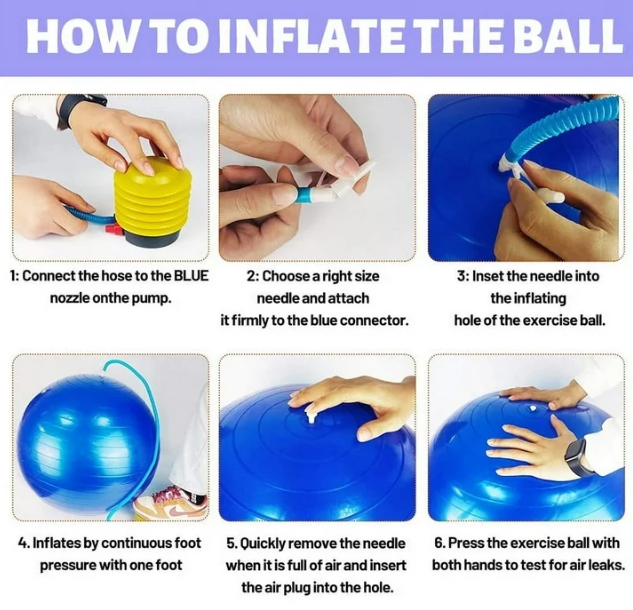 HOW TO INFLATE THE BALL

1: Connect the hose to the BLUE nozzle onthe pump.

2: Choose a right size needle and attach it firmly to the blue connector.

3: Inset the needle into the inflating hole of the exercise ball.

4. Inflates by continuous foot pressure with one foot

5. Quickly remove the needle when it is full of air and insert the air plug into the hole.

6. Press the exercise ball with both hands to test for air leaks.